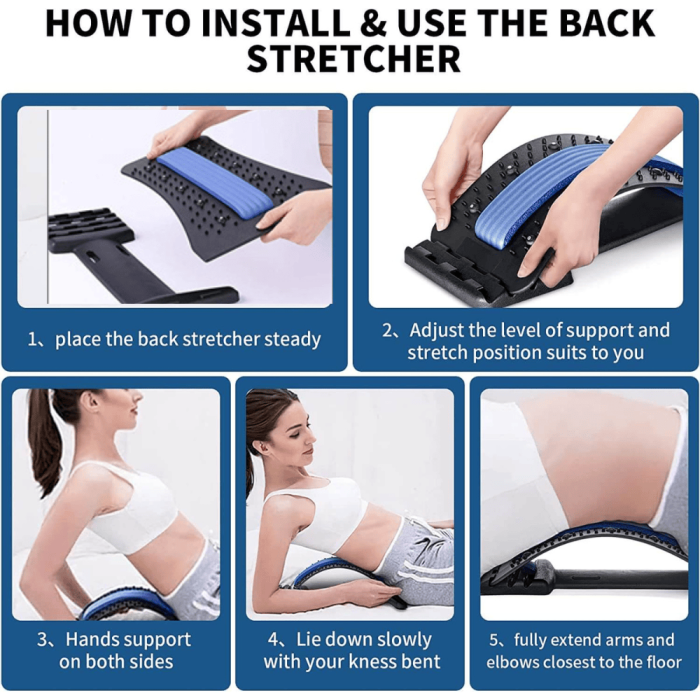 HOW TO INSTALL & USE THE BACK STRETCHER

1、place the back stretcher steady

2、Adjust the level of support and stretch position suits to you

3、Hands support on both sides

4、Lie down slowly with your kness bent

5、fully extend arms and elbows closest to the floor